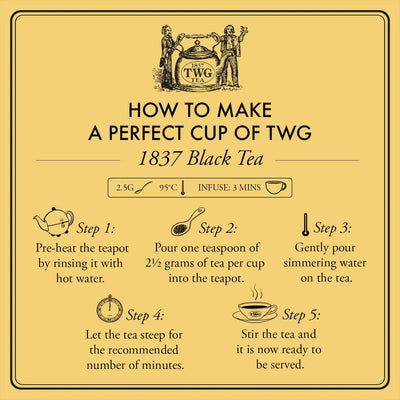 1837
TWG
TEA

HOW TO MAKE
A PERFECT CUP OF TWG

1837 Black Tea

2.5G 95°C INFUSE: 3 MINS

Step 1:
Pre-heat the teapot by rinsing it with hot water.

Step 2:
Pour one teaspoon of 2½ grams of tea per cup into the teapot.

Step 3:
Gently pour simmering water on the tea.

Step 4:
Let the tea steep for the recommended number of minutes.

Step 5:
Stir the tea and it is now ready to be served.