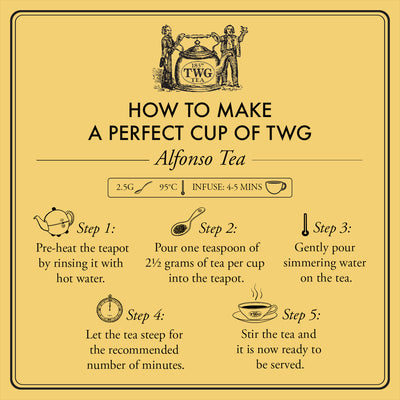 1837
TWG
TEA

HOW TO MAKE
A PERFECT CUP OF TWG

Alfonso Tea

2.5G 95°C INFUSE: 4-5 MINS

Step 1:
Pre-heat the teapot by rinsing it with hot water.

Step 2:
Pour one teaspoon of 2½ grams of tea per cup into the teapot.

Step 3:
Gently pour simmering water on the tea.

Step 4:
Let the tea steep for the recommended number of minutes.

Step 5:
Stir the tea and it is now ready to be served.