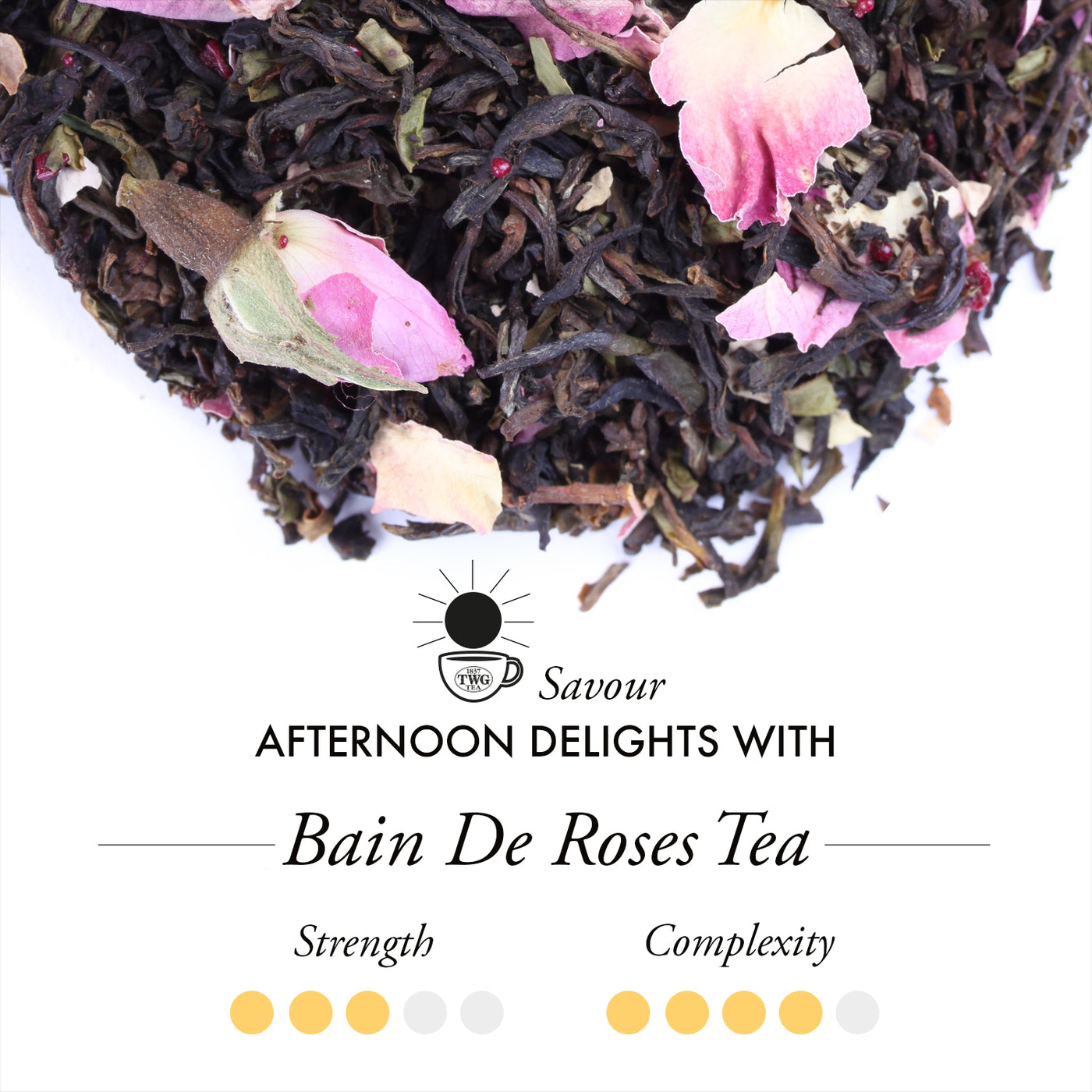 1837 TWG TEA

Savour

AFTERNOON DELIGHTS WITH

Bain De Roses Tea

Strength

Complexity