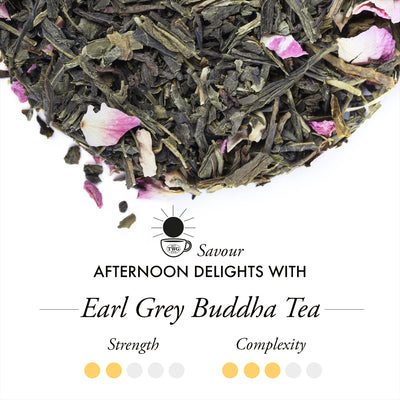 TWG

Savour
AFTERNOON DELIGHTS WITH

Earl Grey Buddha Tea

Strength

Complexity