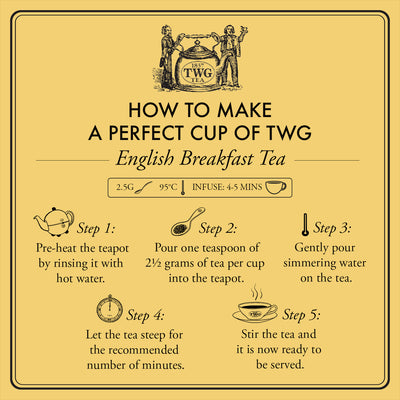 1837
TWG
TEA

HOW TO MAKE
A PERFECT CUP OF TWG

English Breakfast Tea

2.5G 95°C INFUSE: 4-5 MINS

Step 1:
Pre-heat the teapot by rinsing it with hot water.

Step 2:
Pour one teaspoon of 2½ grams of tea per cup into the teapot.

Step 3:
Gently pour simmering water on the tea.

Step 4:
Let the tea steep for the recommended number of minutes.

Step 5:
Stir the tea and it is now ready to be served.