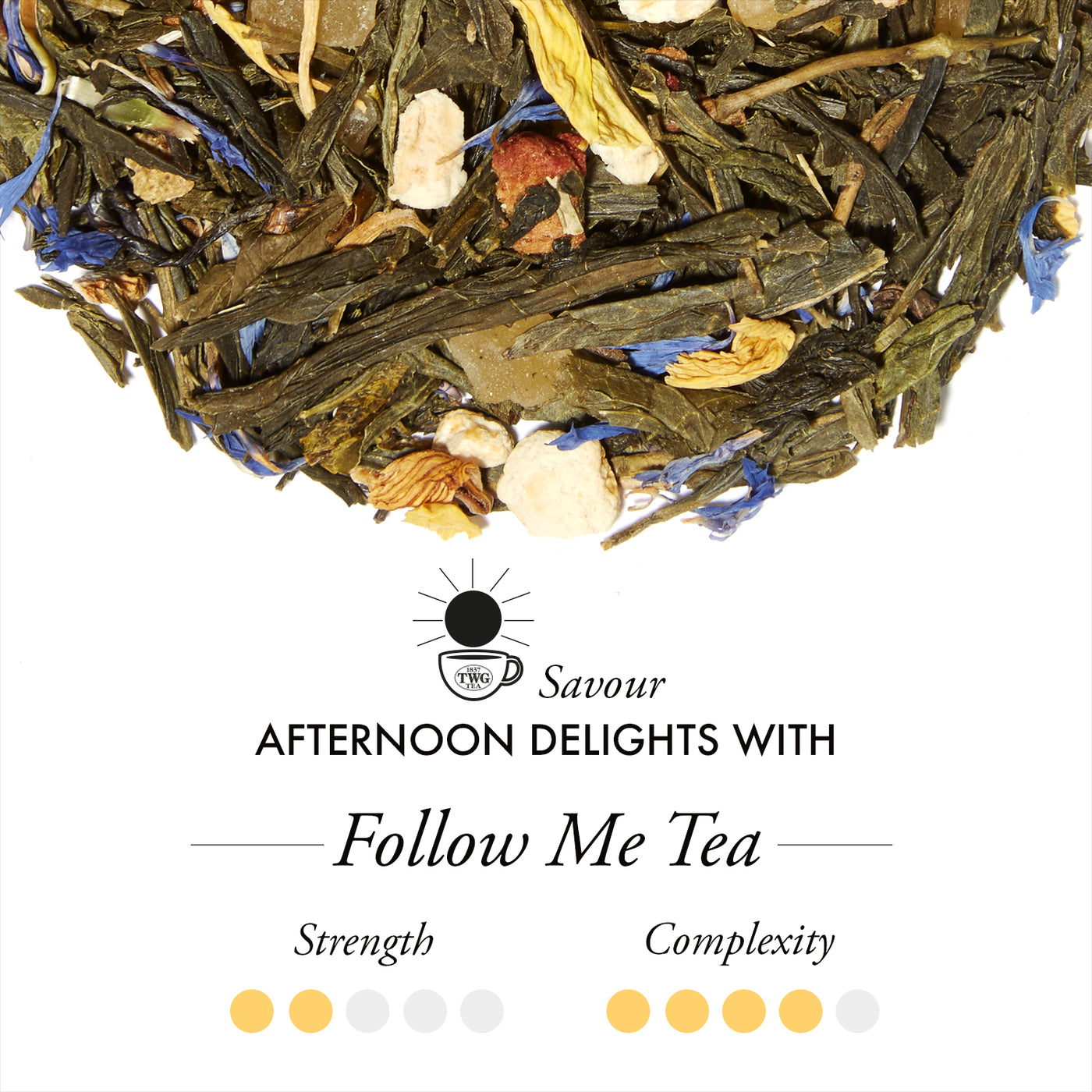 1837 TWG TEA

Savour

AFTERNOON DELIGHTS WITH

Follow Me Tea

Strength

Complexity