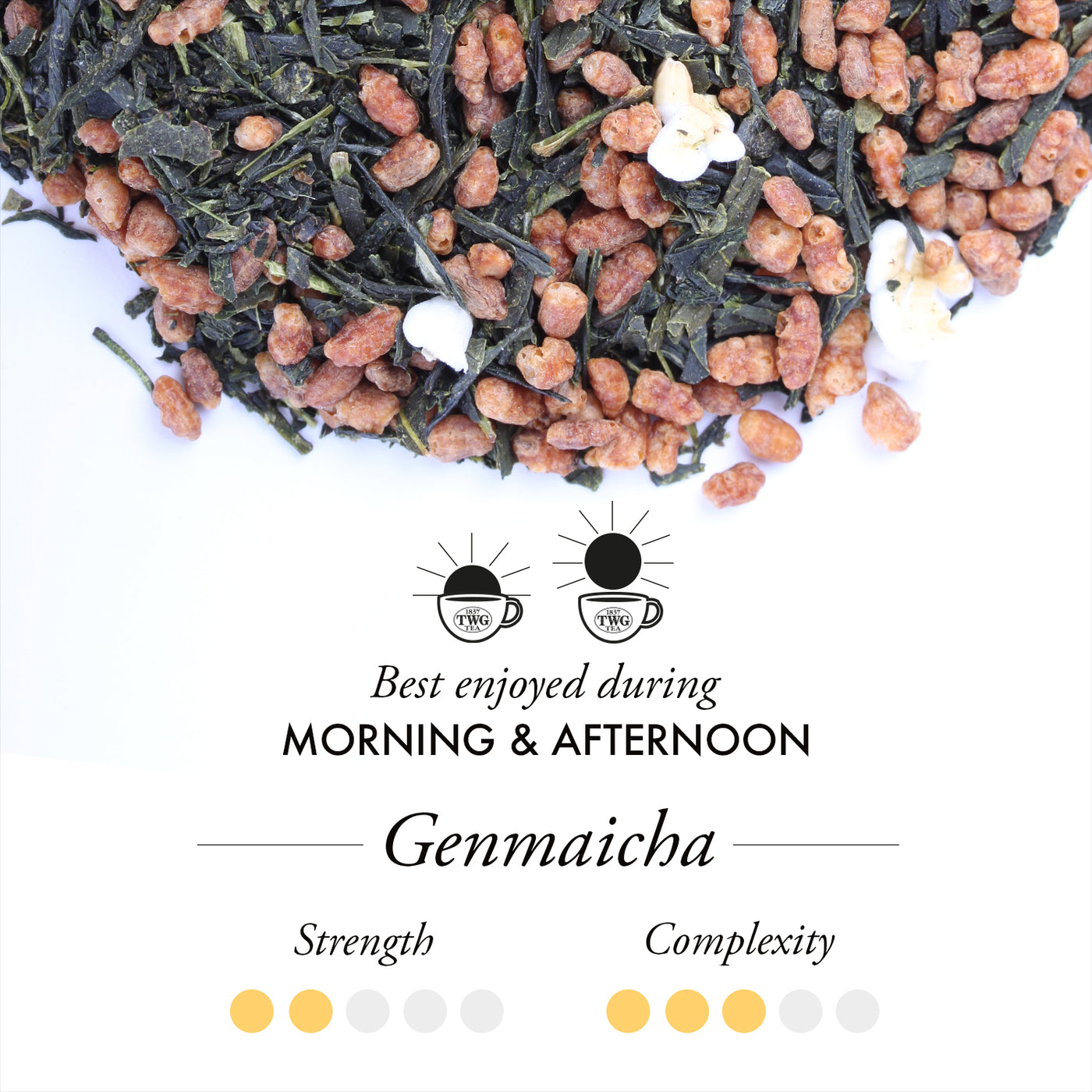 1837 TWG TEA

1837 TWG TEA

Best enjoyed during
MORNING & AFTERNOON

Genmaicha

Strength

Complexity