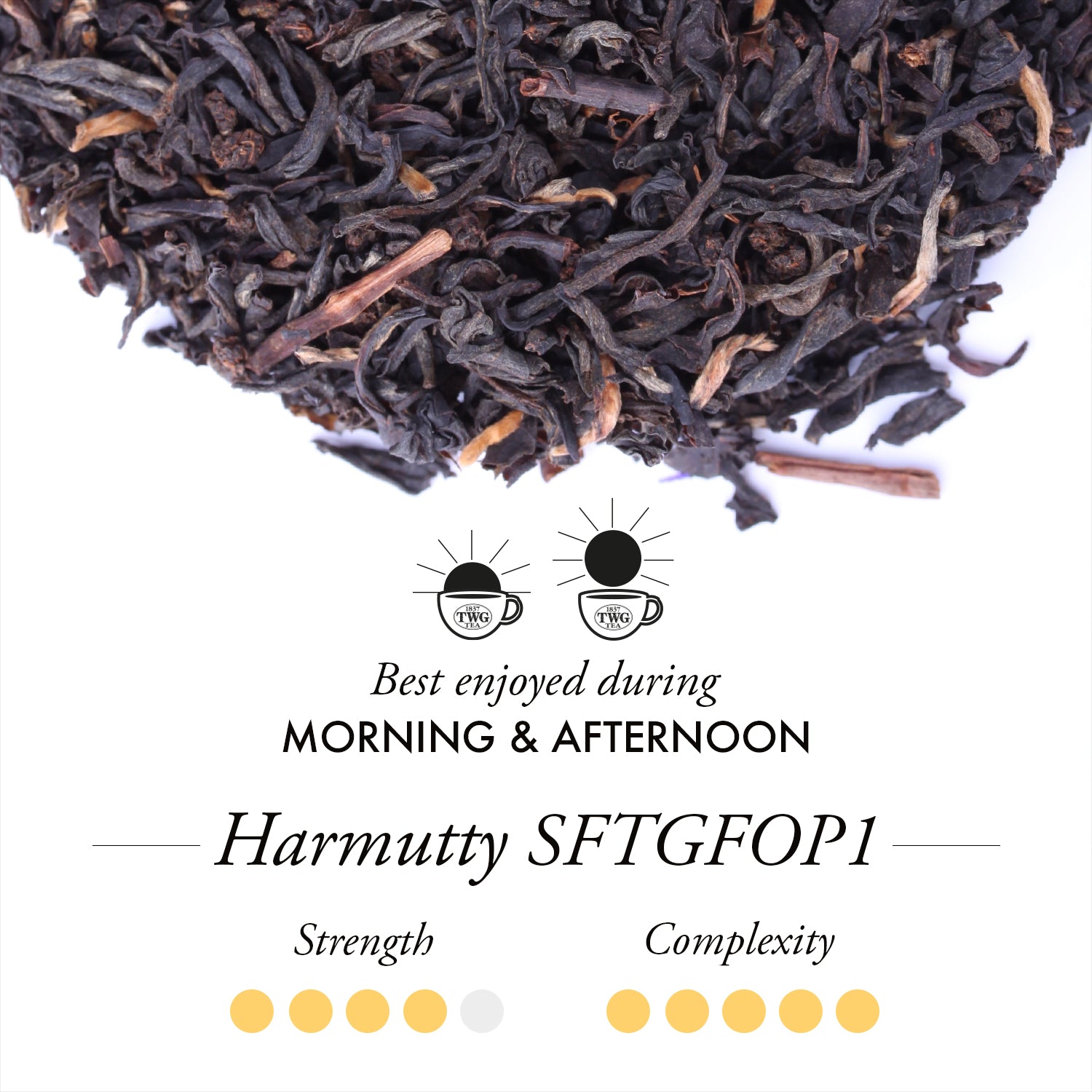 1837 TWG TEA

1837 TWG TEA

Best enjoyed during
MORNING & AFTERNOON

Harmutty SFTGFOP1

Strength

Complexity