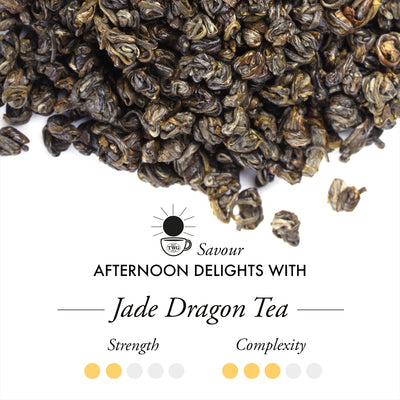 TWG

Savour
AFTERNOON DELIGHTS WITH

Jade Dragon Tea

Strength

Complexity