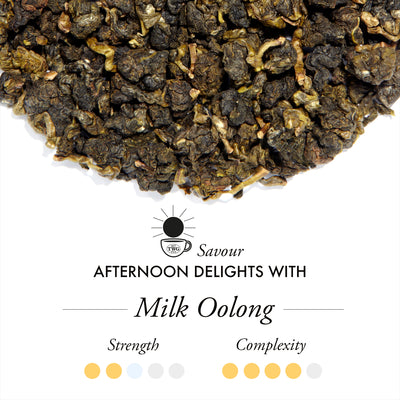 TWG

Savour
AFTERNOON DELIGHTS WITH

Milk Oolong

Strength

Complexity