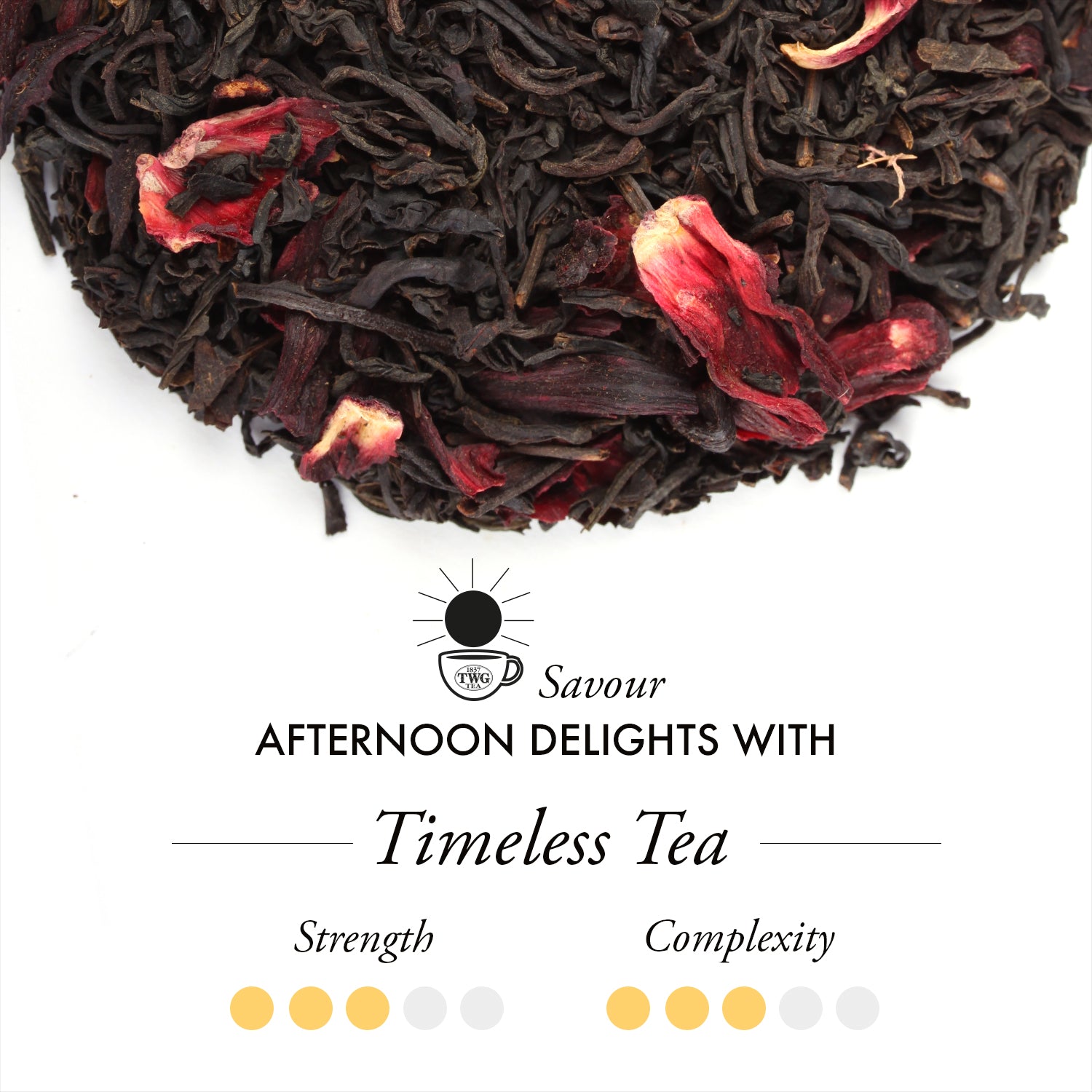 1837
TWG
TEA

Savour
AFTERNOON DELIGHTS WITH

Timeless Tea

Strength

Complexity