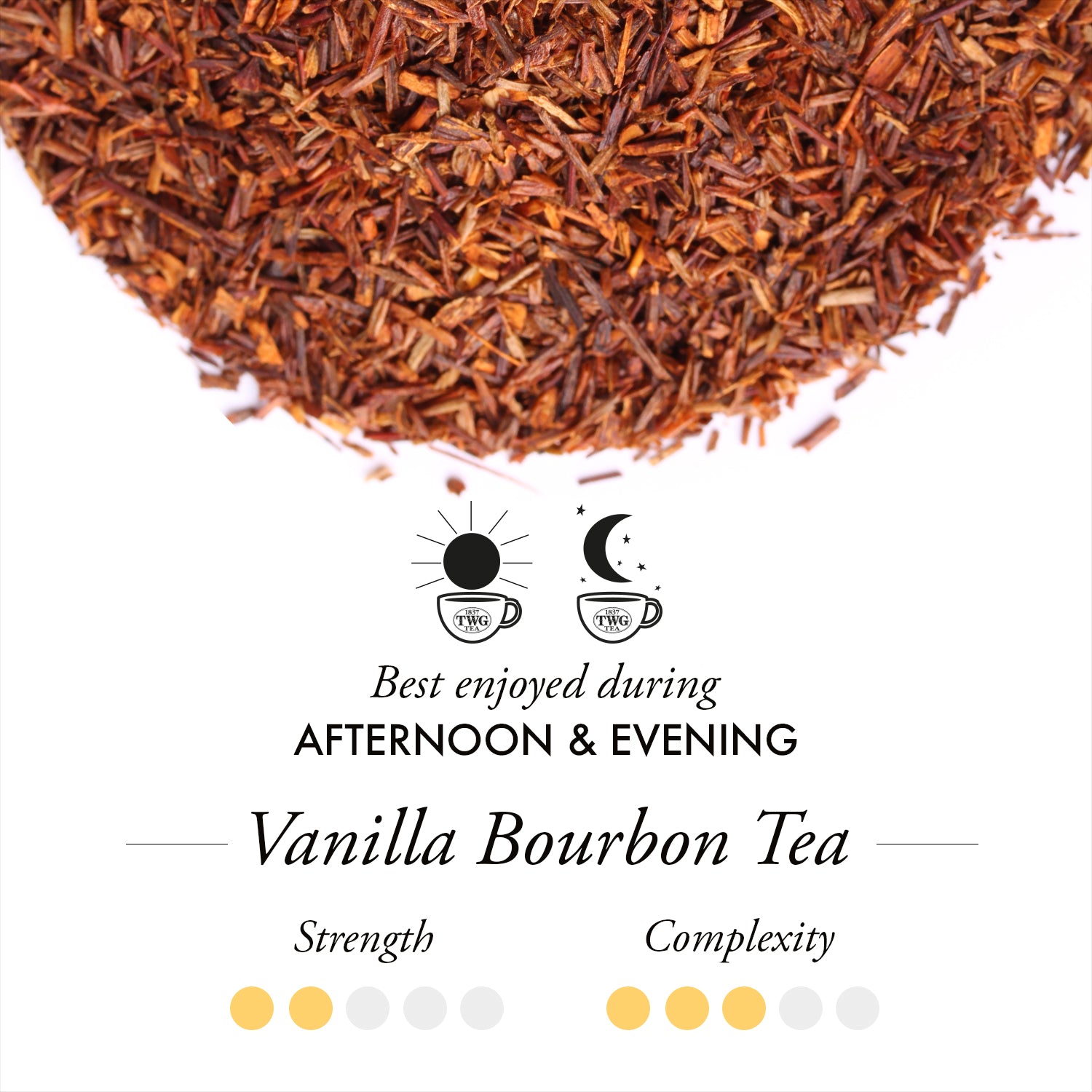 1837 TWG TEA

1837 TWG TEA

Best enjoyed during
AFTERNOON & EVENING

Vanilla Bourbon Tea

Strength

Complexity