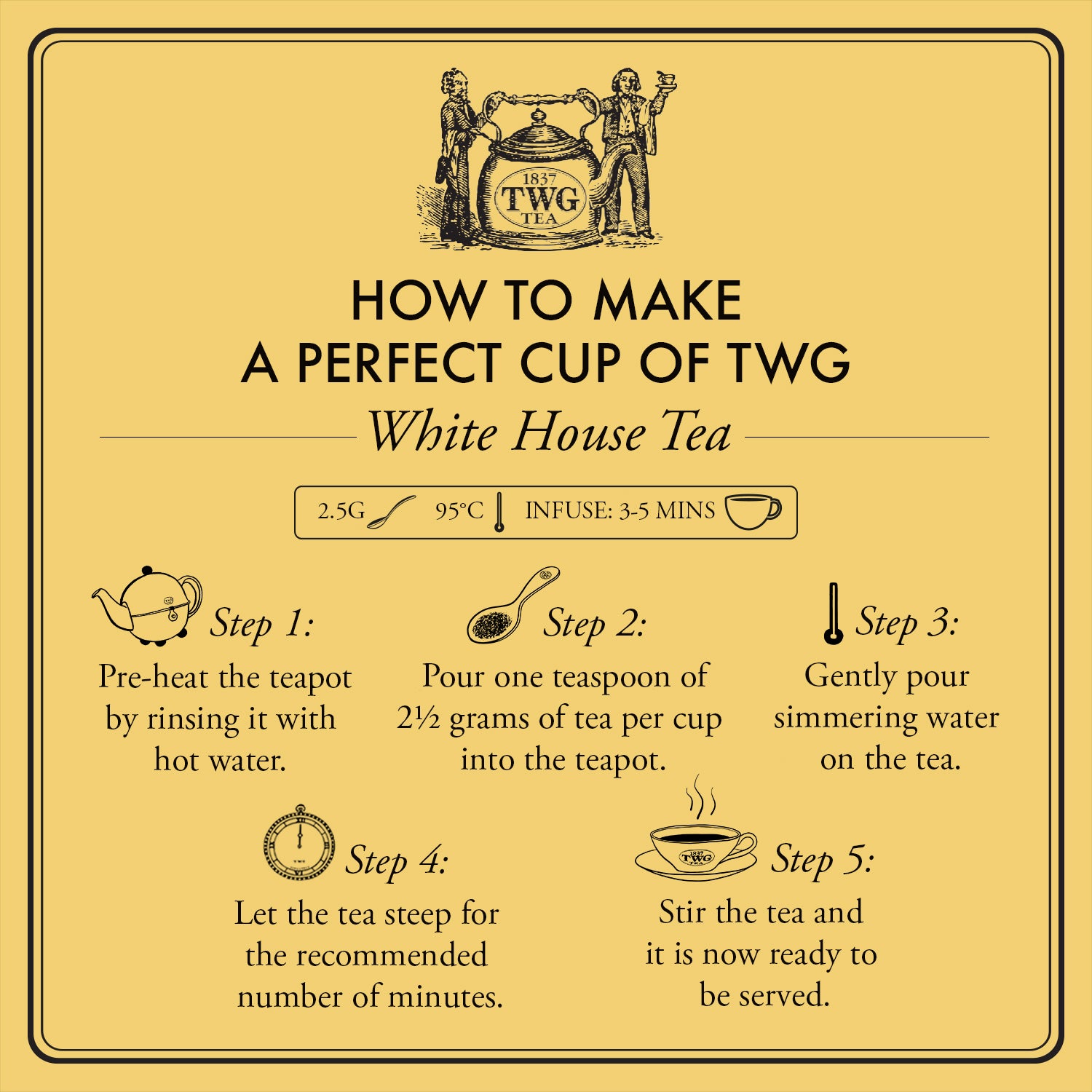 1837
TWG
TEA

HOW TO MAKE
A PERFECT CUP OF TWG

White House Tea

2.5G 95°C INFUSE: 3-5 MINS

Step 1:
Pre-heat the teapot by rinsing it with hot water.

Step 2:
Pour one teaspoon of 2½ grams of tea per cup into the teapot.

Step 3:
Gently pour simmering water on the tea.

Step 4:
Let the tea steep for the recommended number of minutes.

1837
TWG
TEA

Step 5:
Stir the tea and it is now ready to be served.